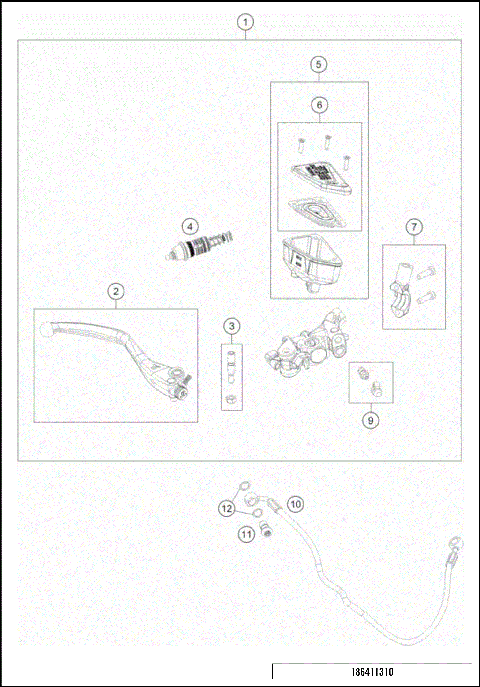 1
5
6
4
7
2
3
9
12
10
11
186411310