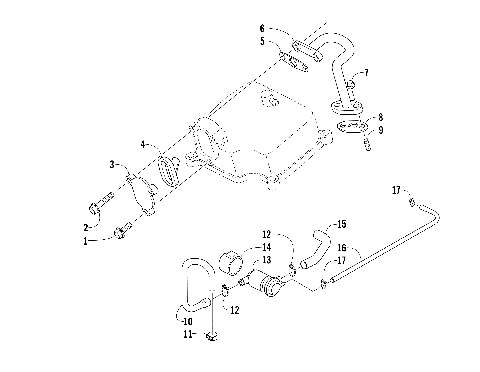 6
5
7
8
9
4
3
2
1
17
15
12
14
16
13
17
12
10
11