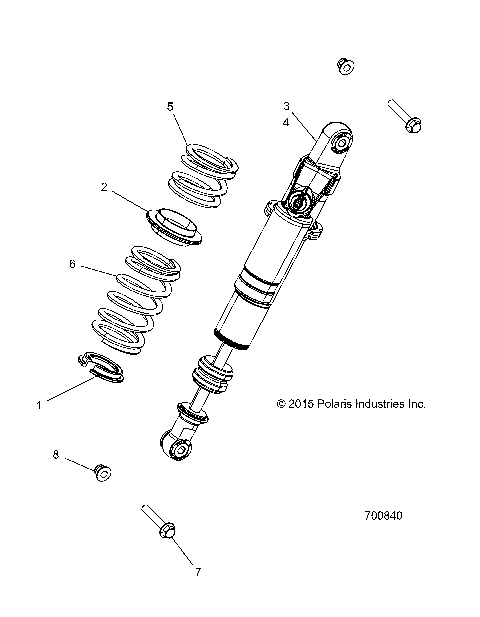 5

3
4

2

6

1

© 2015 Polaris Industries Inc.

8

700840

7