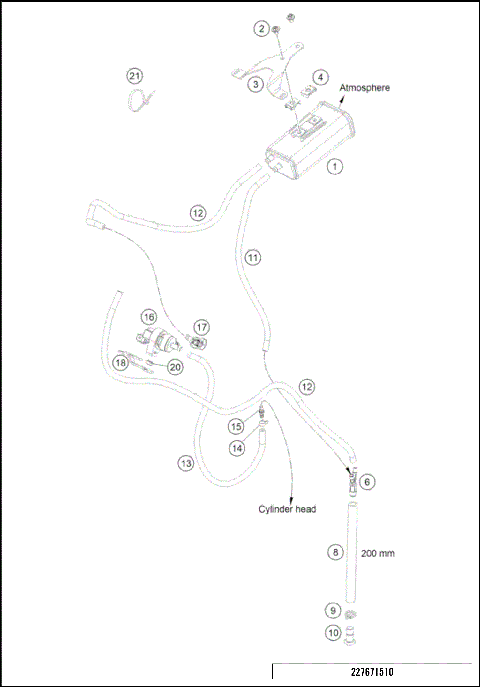 2
21
3
4
Atmosphere
1
12
11
16
17
18
20
12
15
14
13
6
Cylinder head
8
200 mm
9
10
227671510