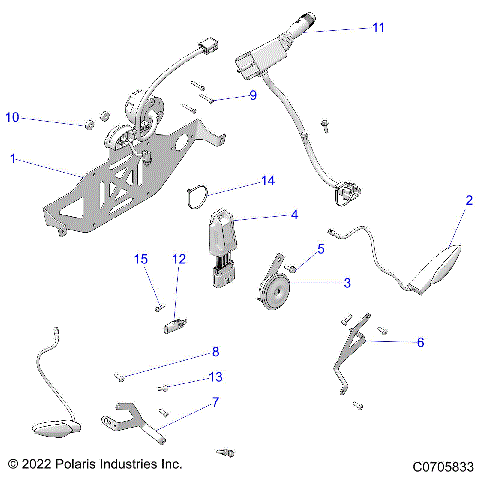 11
9
10
1
14
2
4
5
15
12
3
6
8
13
7
© 2022 Polaris Industries Inc.
C0705833