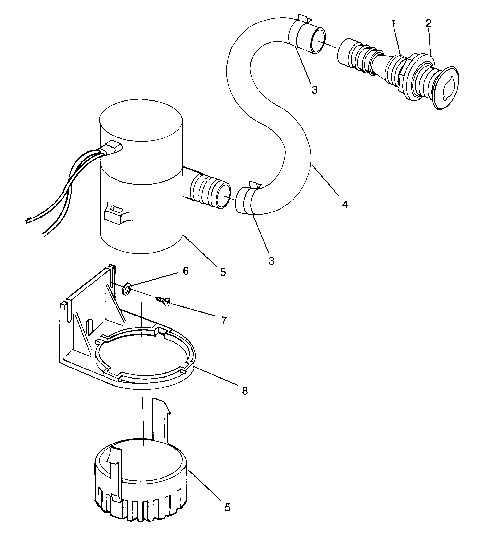 1
2
3
4
3
5
6
7
8
5