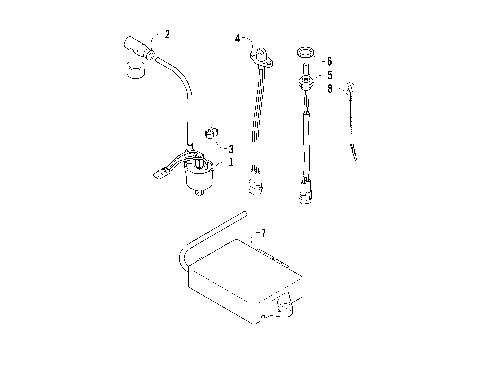 2
4
6
5
8
3
1
7