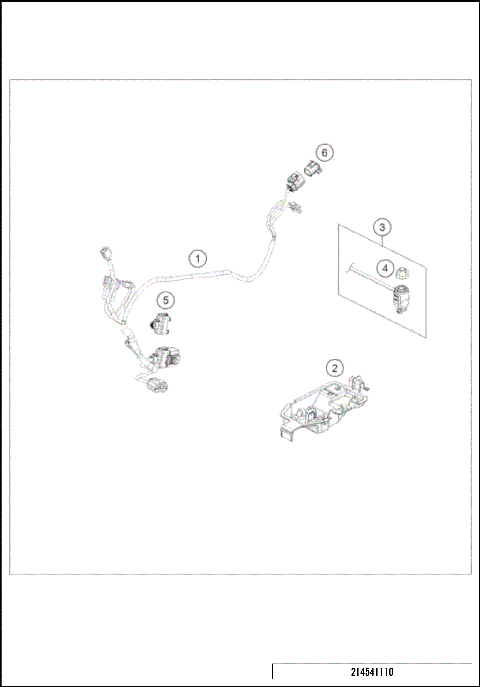 6
3
1
4
5
2
214541110