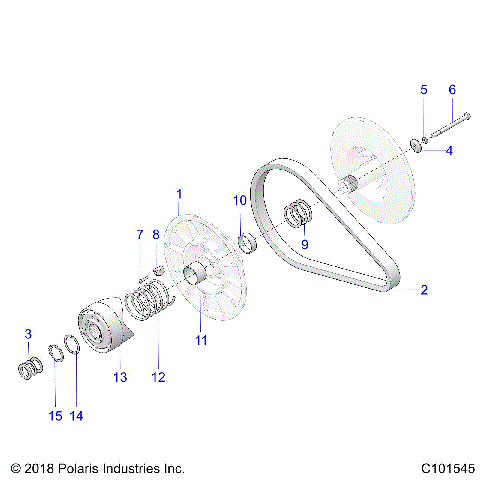 5
6
4
1
10
9
7
8
2
11
3
13
12
15
14

© 2018 Polaris Industries Inc.
C101545