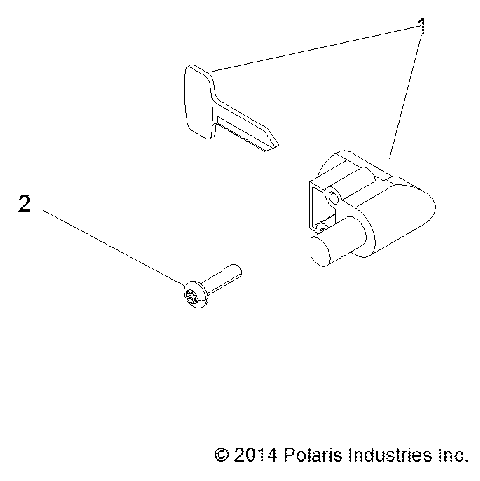 1

2

© 2014 Polaris Industries Inc.