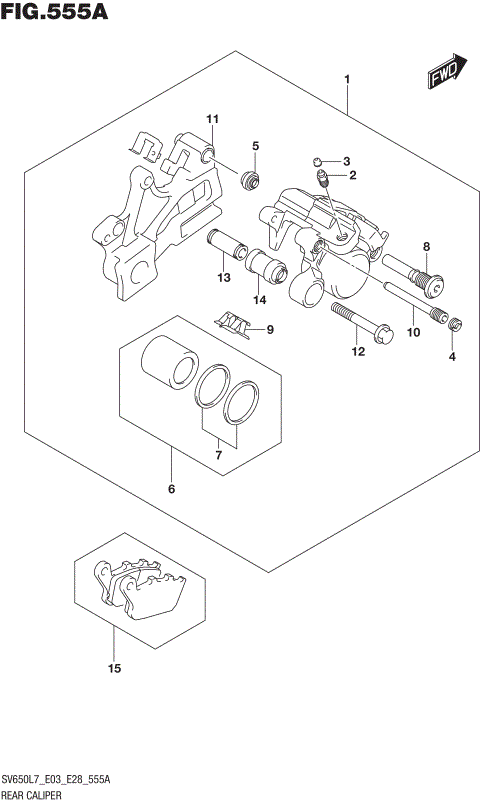 FIG.555A

FWD

1
11
5
3
2
8
13
14
9
10
12
4
7
6
15

SV650L7_E03_E28_555A
REAR CALIPER