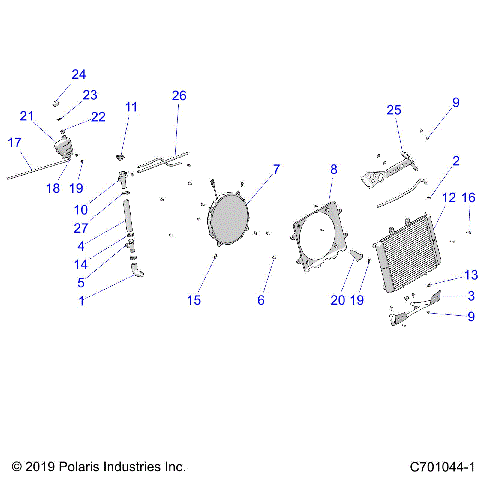 24
23
21
22
17
18
19
11
26
10
27
4
14
5
1
7
15
6
8
20
19
25
9
2
12
16
13
3
9

© 2019 Polaris Industries Inc.
C701044-1