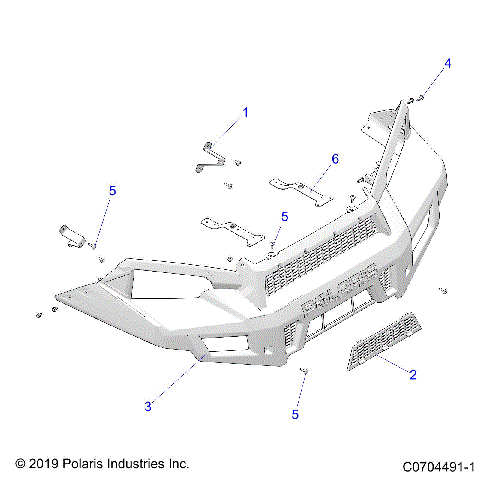 4

1

6

5

5

2

3

5

© 2019 Polaris Industries Inc.

C0704491-1