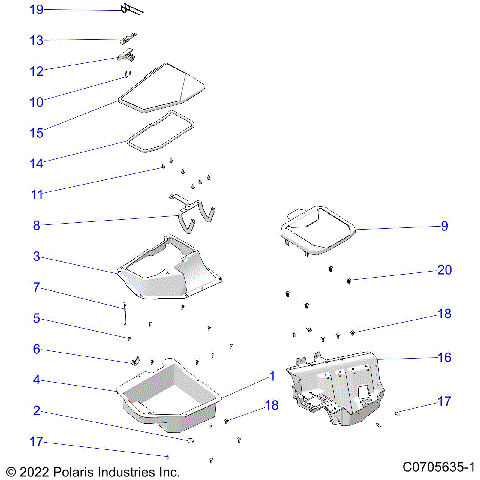 19
13
12
10
15
14
11
8
3
7
5
6
4
2
17
9
20
18
16
1
18
17

© 2022 Polaris Industries Inc.
C0705635-1