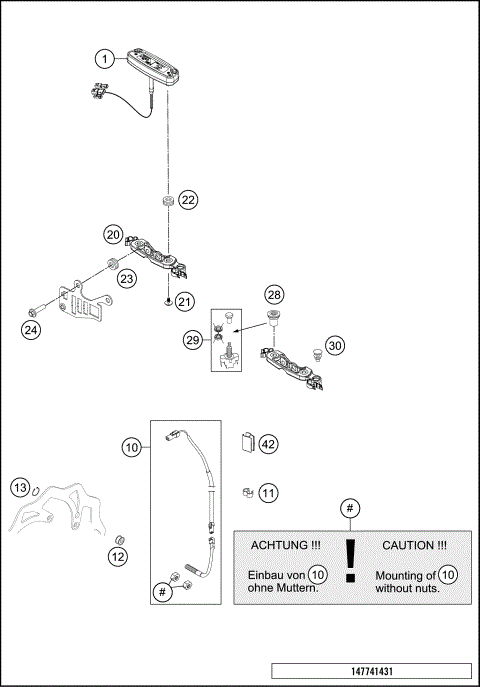 1
22
20
23
21
24
28
29
30
10
42
11
13
12
#
#
ACHTUNG !!!
Einbau von 10 ohne Muttern.
!
CAUTION !!!
Mounting of 10 without nuts.
147741431