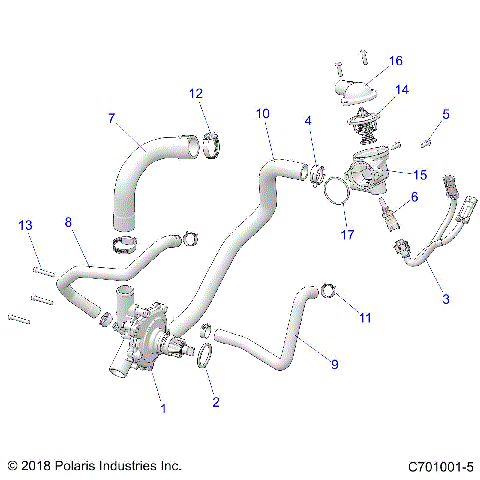 16
12
14
7
10
4
5
15
6
17
13
8
3
11
9
1
2

© 2018 Polaris Industries Inc.

C701001-5