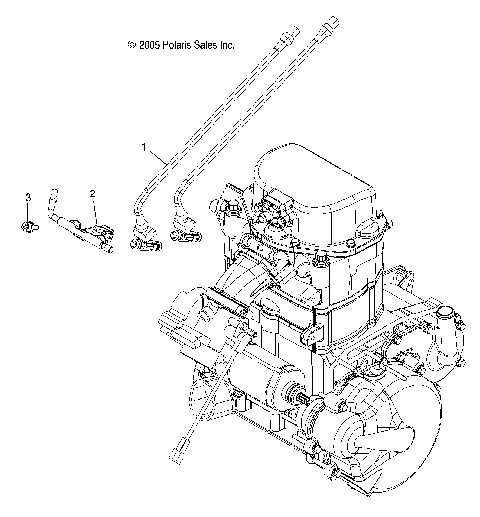 © 2005 Polaris Sales Inc.

1

3

2