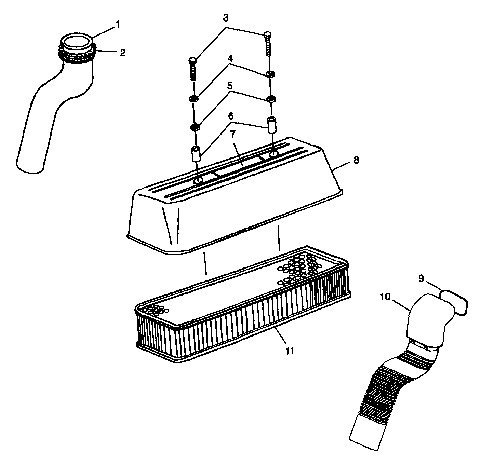 1
2
3
4
5
6
7
8
9
10
11