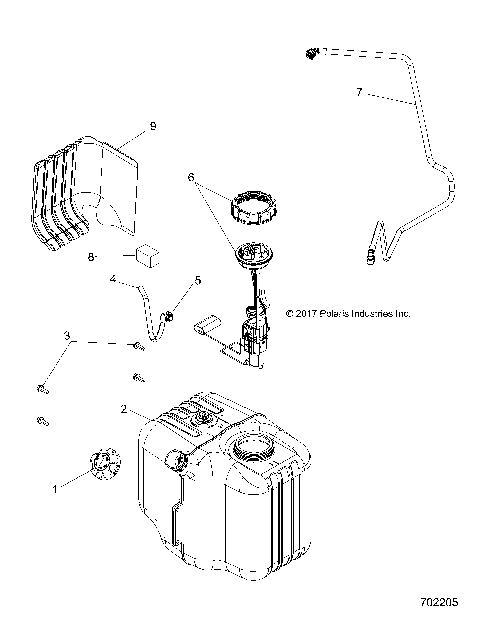 7

9

6

8

4

5

© 2017 Polaris Industries Inc.

3

2

1

702205