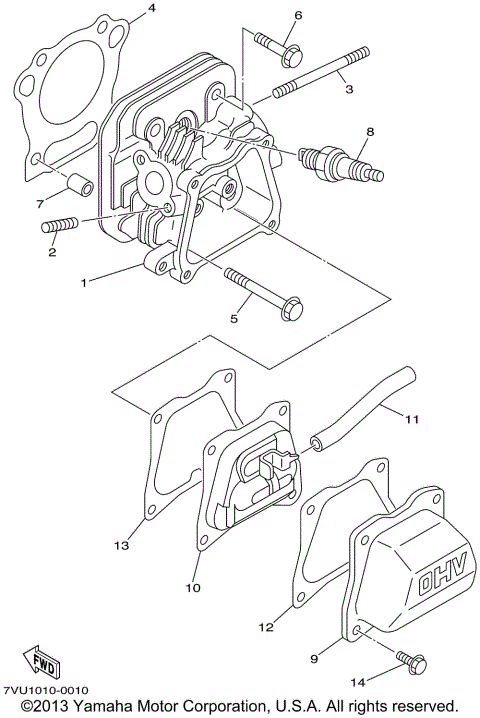 4
6
3
8
7
2
1
5
11
13
10
12
9
14
OHV
FWD
7VU1010-0010
©2013 Yamaha Motor Corporation, U.S.A. All rights reserved.