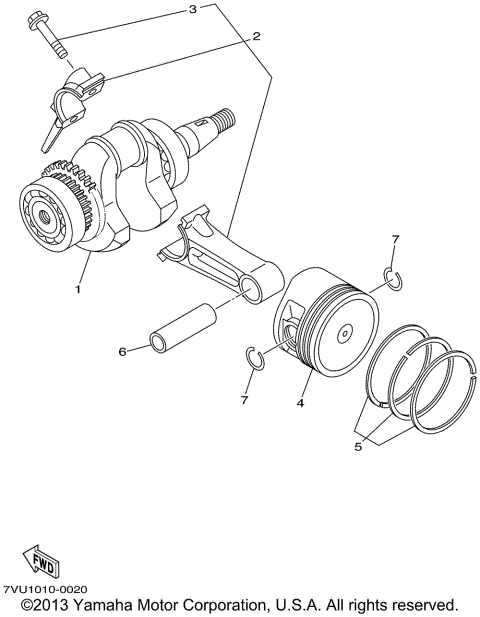 3
2
1
7
6
7
4
5
FWD
7VU1010-0020
©2013 Yamaha Motor Corporation, U.S.A. All rights reserved.