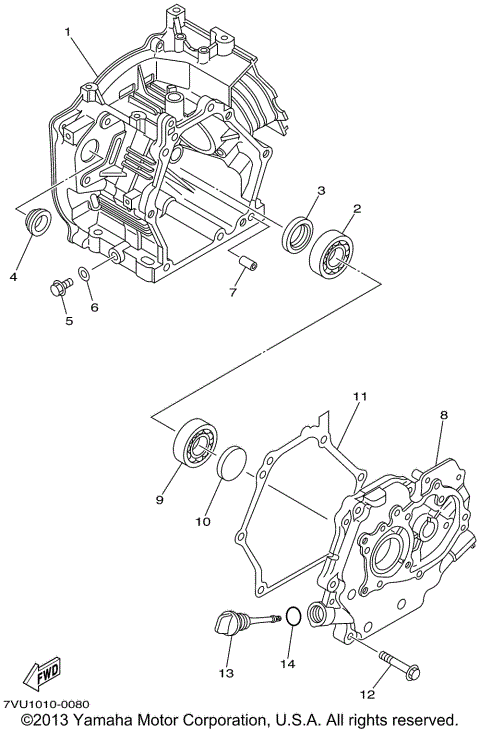 1
3
2
4
5
6
7
11
8
9
10
13
14
12
FWD
7VU1010-0080
©2013 Yamaha Motor Corporation, U.S.A. All rights reserved.