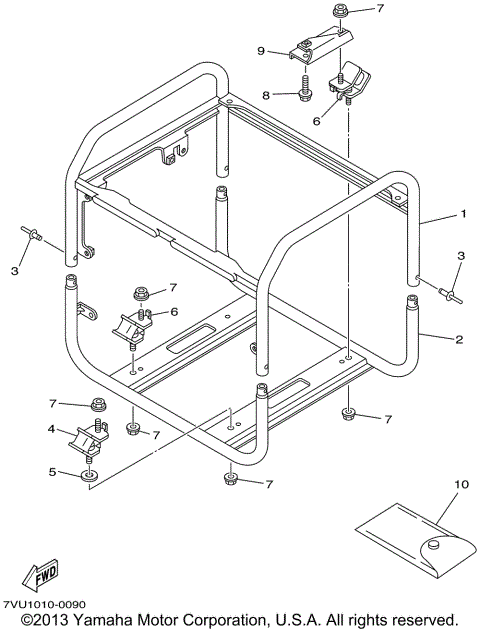 7
9
8
6
1
3
3
7
6
2
7
4
7
7
5
7
10
FWD
7VU1010-0090
©2013 Yamaha Motor Corporation, U.S.A. All rights reserved.