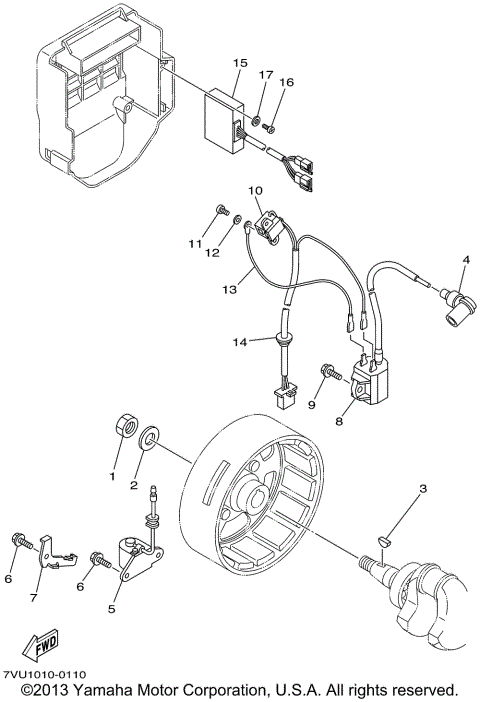 15
17
16
10
11
12
13
4
14
9
8
1
2
3
6
7
6
5
FWD
7VU1010-0110
©2013 Yamaha Motor Corporation, U.S.A. All rights reserved.