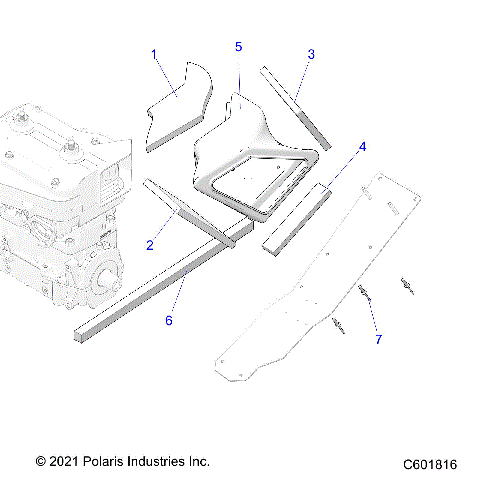 1
5
3
4
2
6
7
© 2021 Polaris Industries Inc.
C601816