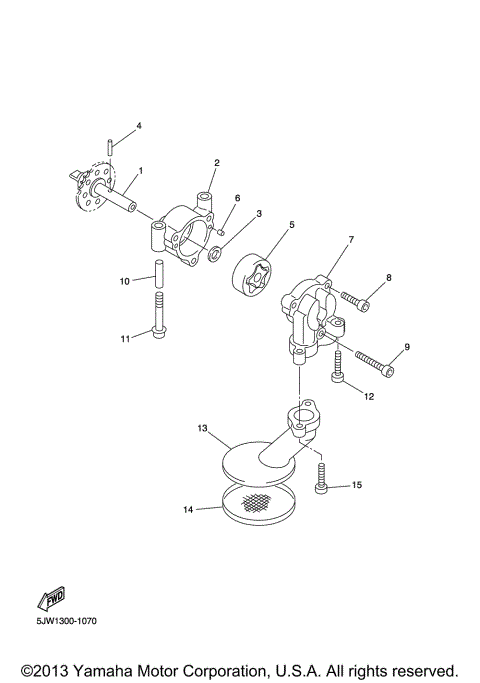 4
1
2
6
3
5
7
8
10
11
9
12
13
15
14
FWD
5JW1300-1070
©2013 Yamaha Motor Corporation, U.S.A. All rights reserved.