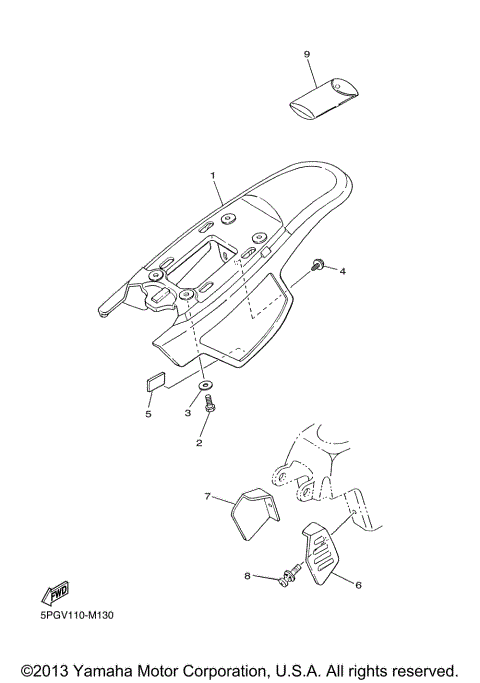 9

1

4

5

3

2

7

8

6

FWD

5PGV110-M130

©2013 Yamaha Motor Corporation, U.S.A. All rights reserved.