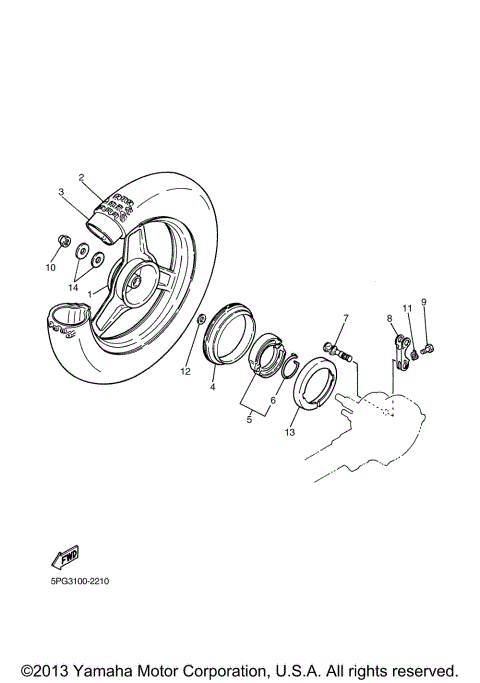 2
3
10
14
1
12
4
5
6
13
7
8
11
9
FWD
5PG3100-2210
©2013 Yamaha Motor Corporation, U.S.A. All rights reserved.