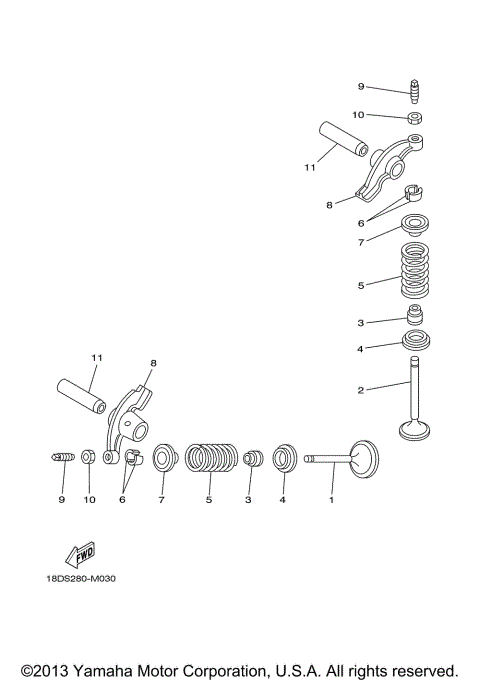 9
10
11
8
6
7
5
3
4
2
11
8
9
10
6
7
5
3
4
1
FWD
18DS280-M030

©2013 Yamaha Motor Corporation, U.S.A. All rights reserved.