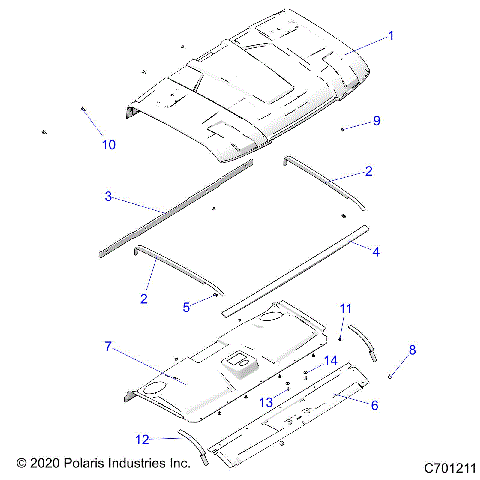 1
9
10
2
3
4
2
5
11
7
8
14
13
6
12
© 2020 Polaris Industries Inc.
C701211