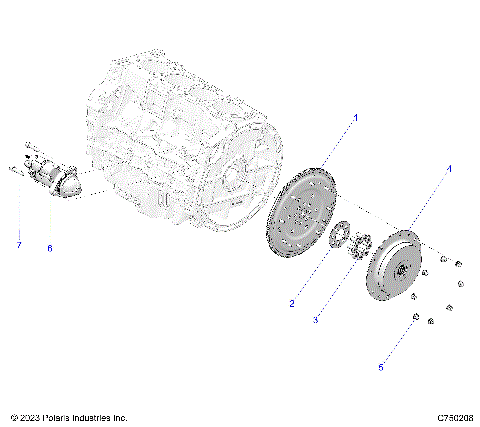 1
1
7
6
2
3
5
© 2023 Polaris Industries Inc.
C750208