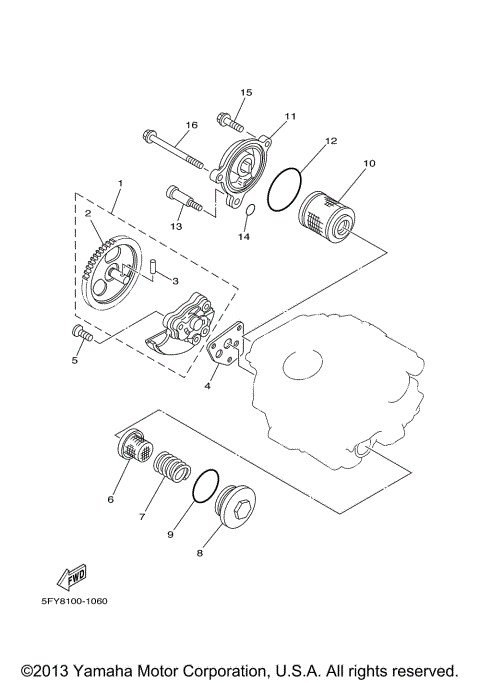 15
11
16
12
10
1
2
13
14
3
5
4
6
7
9
8
FWD
5FY8100-1060

©2013 Yamaha Motor Corporation, U.S.A. All rights reserved.