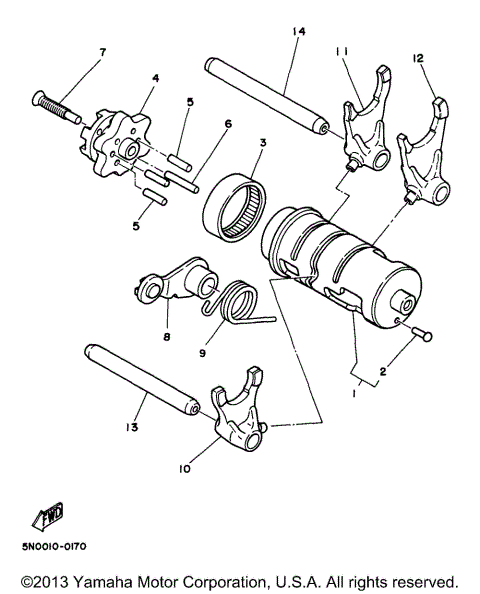 14
7
11
12
4
5
6
3
5
8
9
2
1
13
10
FWD
5N0010-0170
©2013 Yamaha Motor Corporation, U.S.A. All rights reserved.