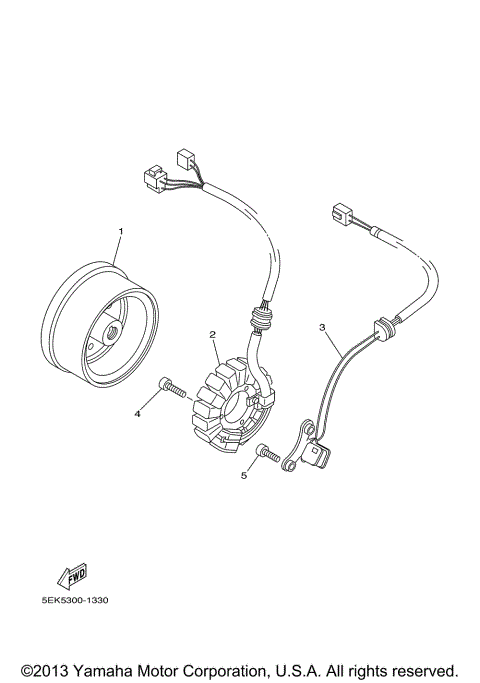 1

2

3

4

5

FWD

5EK5300-1330

©2013 Yamaha Motor Corporation, U.S.A. All rights reserved.