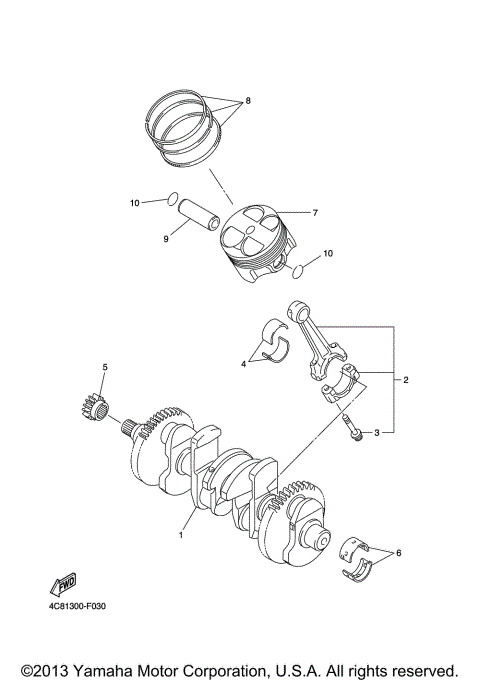 8

10

7

9

10

4

2

5

3

1

6

FWD

4C81300-F030

©2013 Yamaha Motor Corporation, U.S.A. All rights reserved.