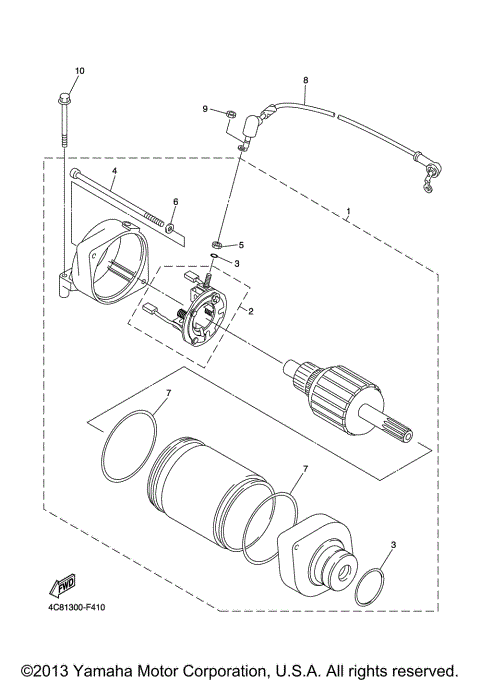 10
8
9
4
6
1
5
3
2
7
7
3
FWD
4C81300-F410
©2013 Yamaha Motor Corporation, U.S.A. All rights reserved.