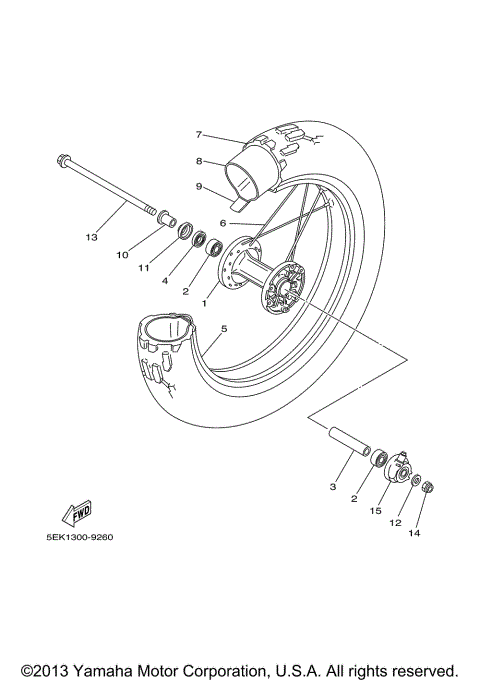 7
8
9
6
13
10
11
4
2
1
5
3
2
15
12
14
FWD
5EK1300-9260
©2013 Yamaha Motor Corporation, U.S.A. All rights reserved.