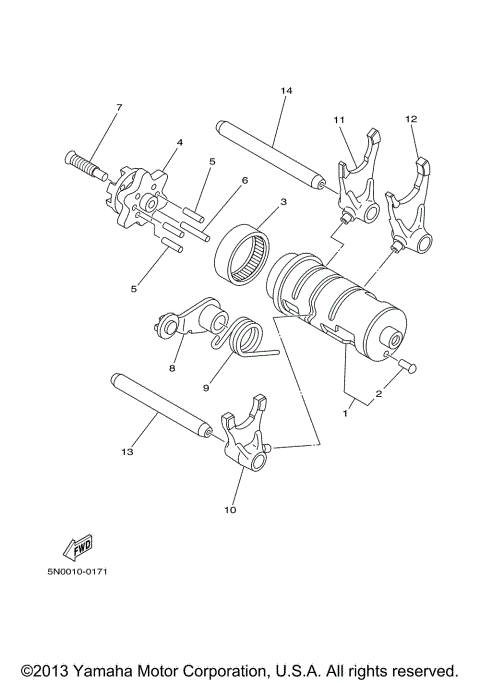 14
7
11
12
4
5
6
3
5
8
9
2
1
13
10
FWD
5N0010-0171
©2013 Yamaha Motor Corporation, U.S.A. All rights reserved.