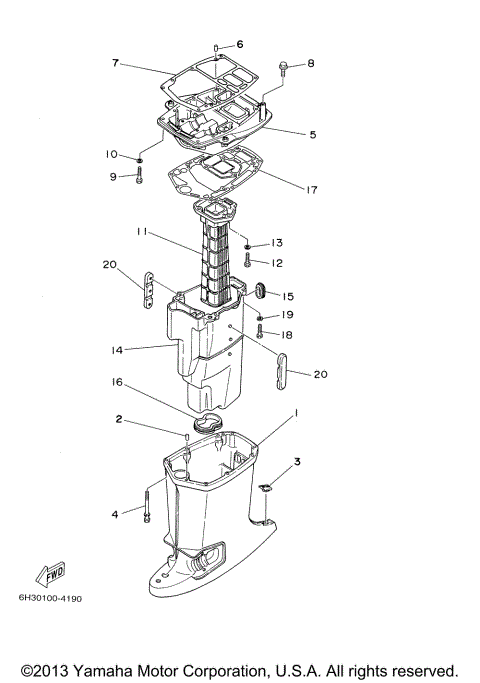 6
7
8
5
10
9
17
11
13
12
20
15
19
18
14
20
16
2
1
3
4
FWD
6H30100-4190
©2013 Yamaha Motor Corporation, U.S.A. All rights reserved.