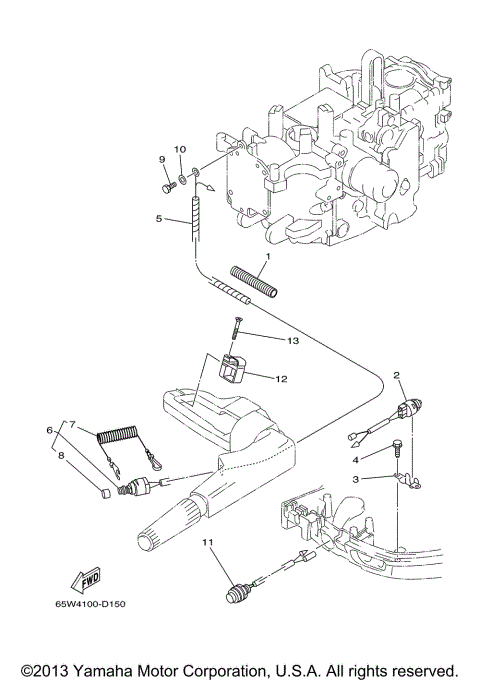 9
10
5
1
13
12
2
7
6
8
4
3
11
FWD
65W4100-D150
©2013 Yamaha Motor Corporation, U.S.A. All rights reserved.