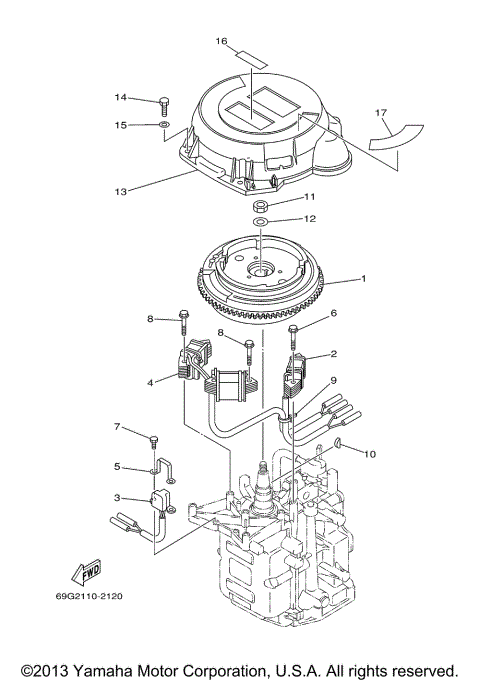 16
14
15
17
13
11
12
1
8
6
8
2
4
9
7
10
5
3
FWD
69G2110-2120

©2013 Yamaha Motor Corporation, U.S.A. All rights reserved.