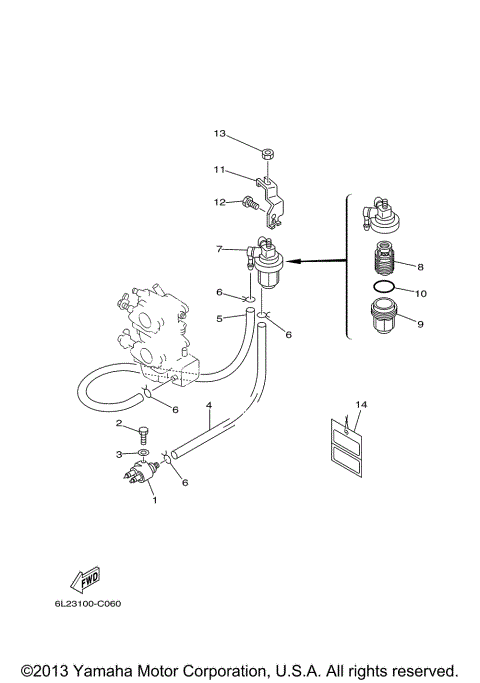 13
11
12
7
8
10
9
6
5
6
6
4
14
2
3
6
1
FWD
6L23100-C060
©2013 Yamaha Motor Corporation, U.S.A. All rights reserved.