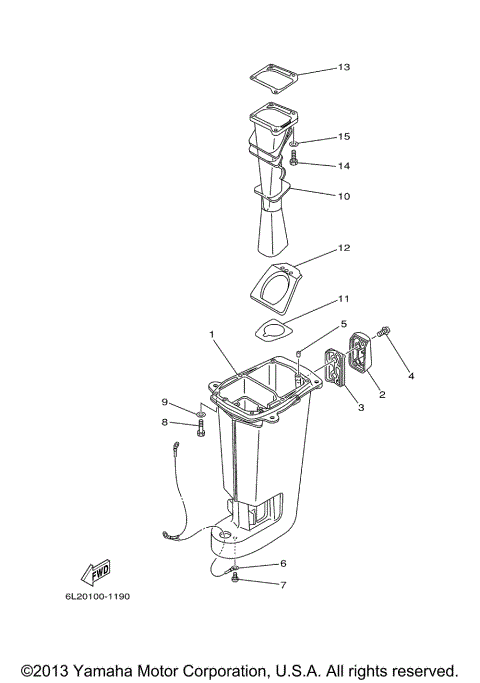 13
15
14
10
12
11
1
5
4
2
3
9
8
6
7
FWD
6L20100-1190

©2013 Yamaha Motor Corporation, U.S.A. All rights reserved.