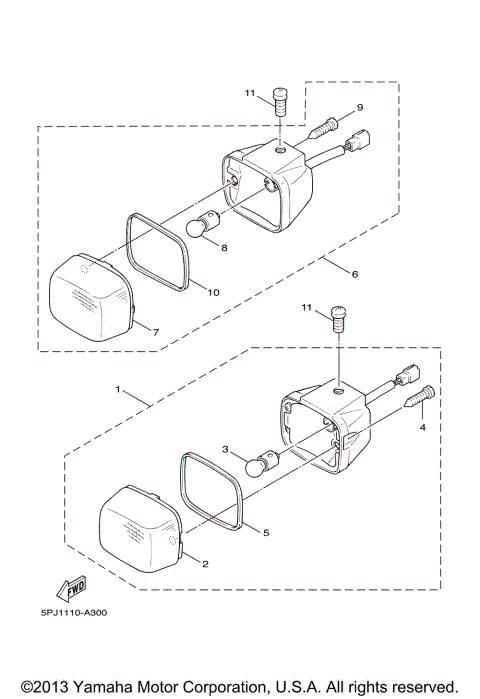 11
9
8
10
6
7
11
1
4
3
5
2
FWD
5PJ1110-A300
©2013 Yamaha Motor Corporation, U.S.A. All rights reserved.