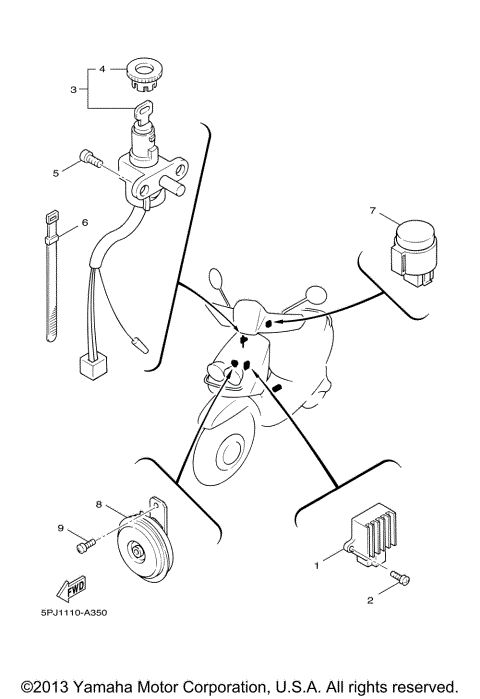 4
3
5
6
7
8
9
1
2
FWD
5PJ1110-A350
©2013 Yamaha Motor Corporation, U.S.A. All rights reserved.