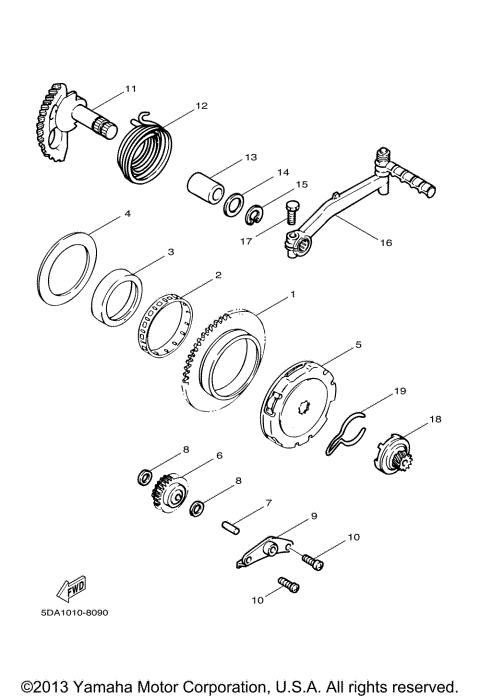 11
12
13
14
15
17
16
4
3
2
1
5
19
18
8
6
8
7
9
10
10
FWD
5DA1010-8090

©2013 Yamaha Motor Corporation, U.S.A. All rights reserved.