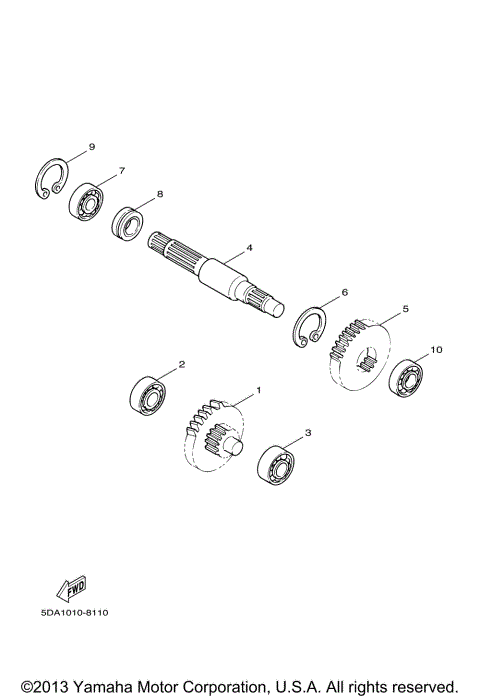 9
7
8
4
6
5
10
2
1
3
FWD
5DA1010-8110
©2013 Yamaha Motor Corporation, U.S.A. All rights reserved.