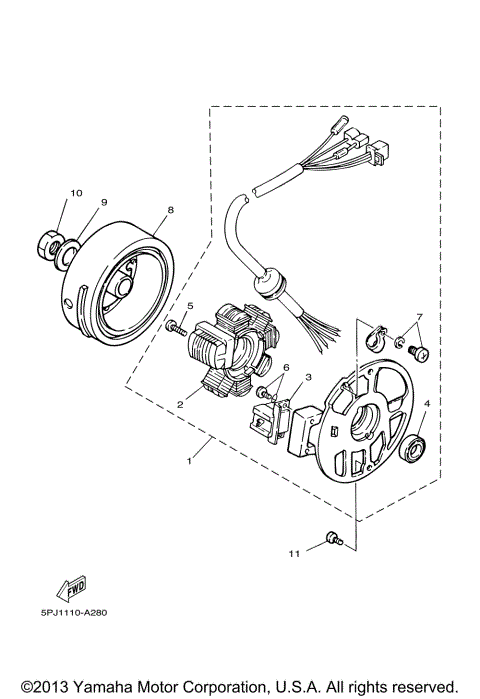 10
9
8
5
7
6
3
2
4
1
11
FWD
5PJ1110-A280
©2013 Yamaha Motor Corporation, U.S.A. All rights reserved.