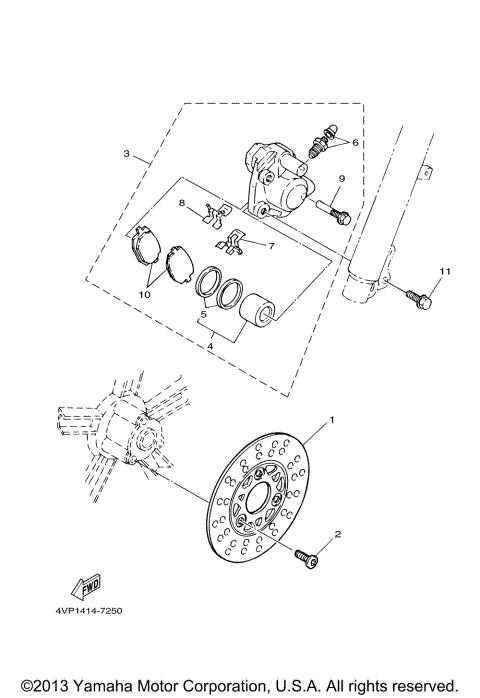 3
6
9
8
7
11
10
5
4
1
2
FWD
4VP1414-7250

©2013 Yamaha Motor Corporation, U.S.A. All rights reserved.