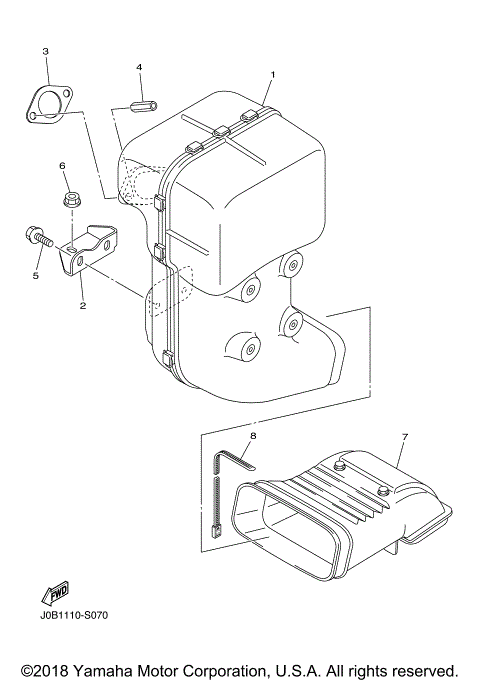 3
4
1
6
5
2
8
7
FWD
J0B1110-S070
©2018 Yamaha Motor Corporation, U.S.A. All rights reserved.